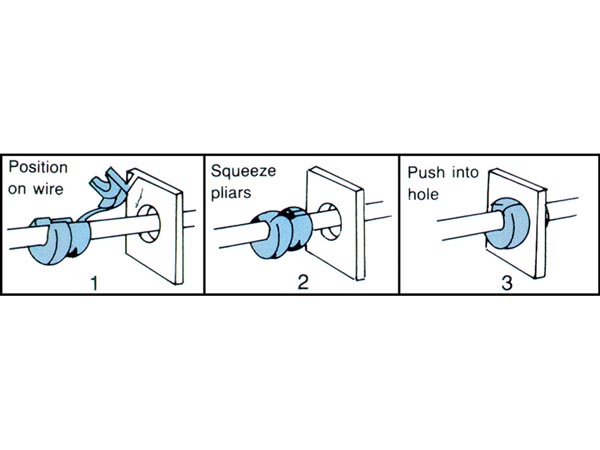 Position on wire

1

Squeeze pliars

2

Push into hole

3